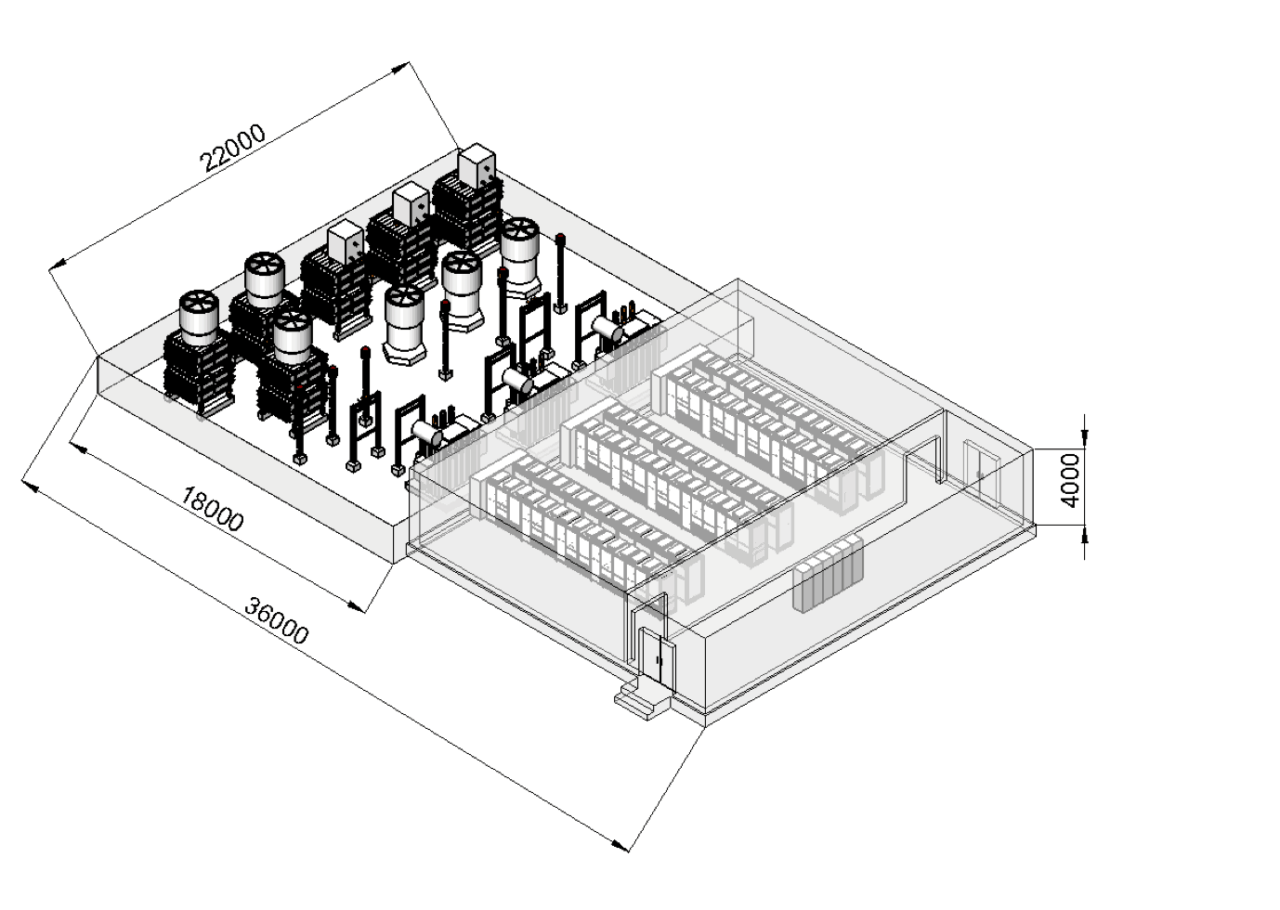 22000
18000
36000
4000